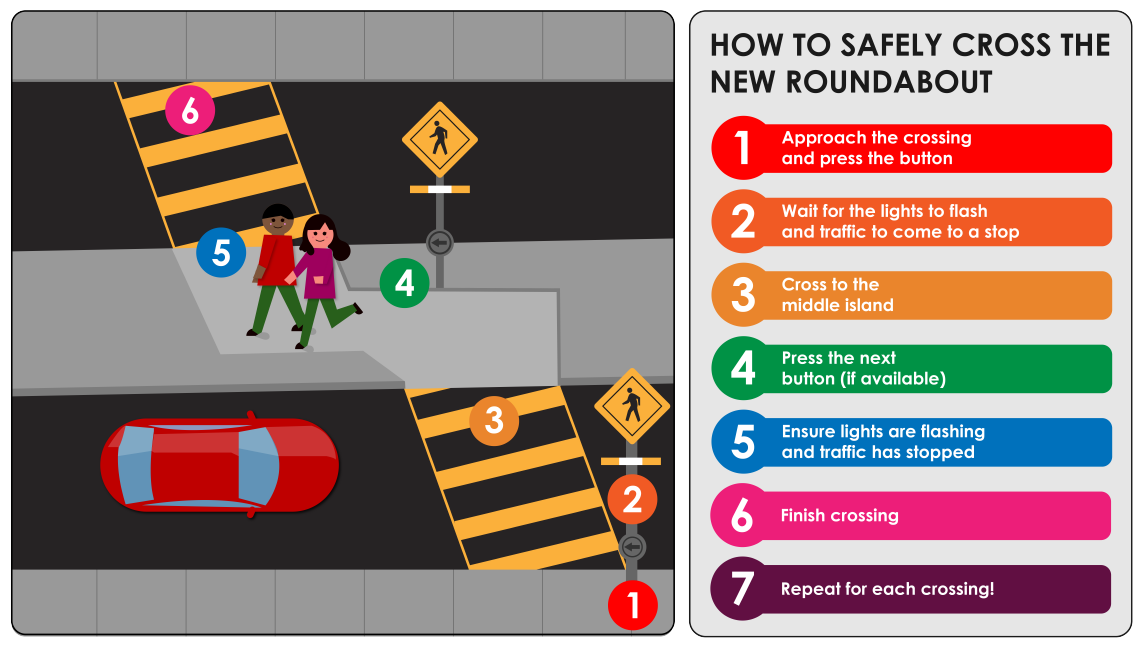 6

5

4

3

2

1

HOW TO SAFELY CROSS THE NEW ROUNDABOUT

1 Approach the crossing and press the button

2 Wait for the lights to flash and traffic to come to a stop

3 Cross to the middle island

4 Press the next button (if available)

5 Ensure lights are flashing and traffic has stopped

6 Finish crossing

7 Repeat for each crossing!